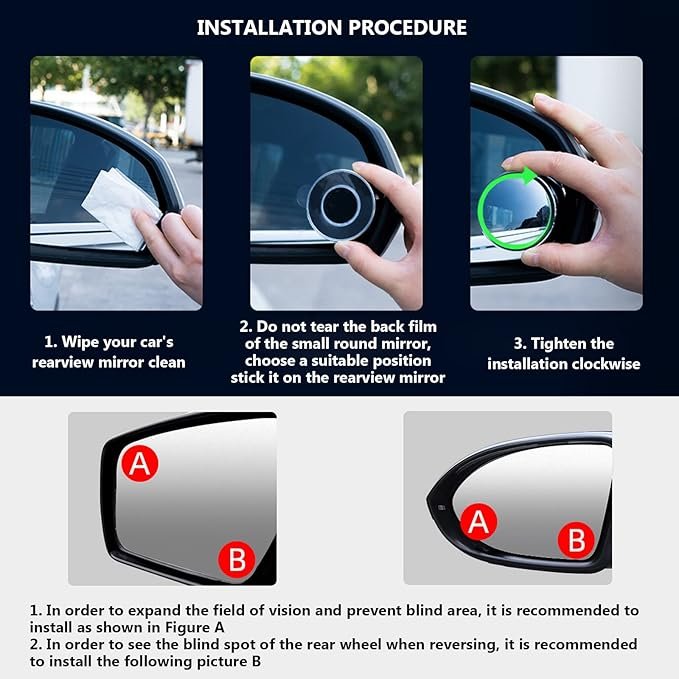 INSTALLATION PROCEDURE

1. Wipe your car's rearview mirror clean

2. Do not tear the back film of the small round mirror, choose a suitable position stick it on the rearview mirror

3. Tighten the installation clockwise

A

B

A

B

1. In order to expand the field of vision and prevent blind area, it is recommended to install as shown in Figure A
2. In order to see the blind spot of the rear wheel when reversing, it is recommended to install the following picture B