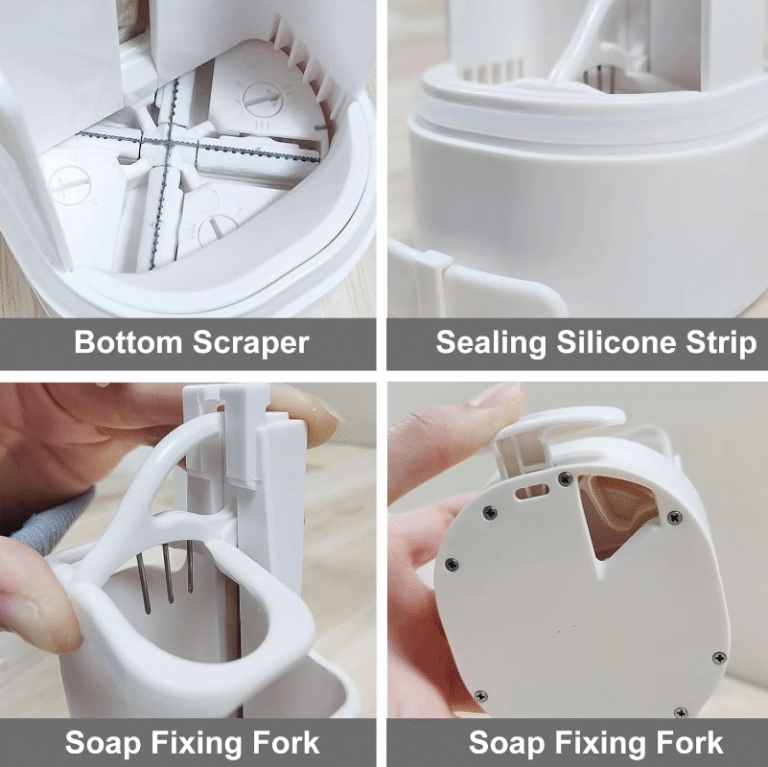 Bottom Scraper

Sealing Silicone Strip

Soap Fixing Fork

Soap Fixing Fork