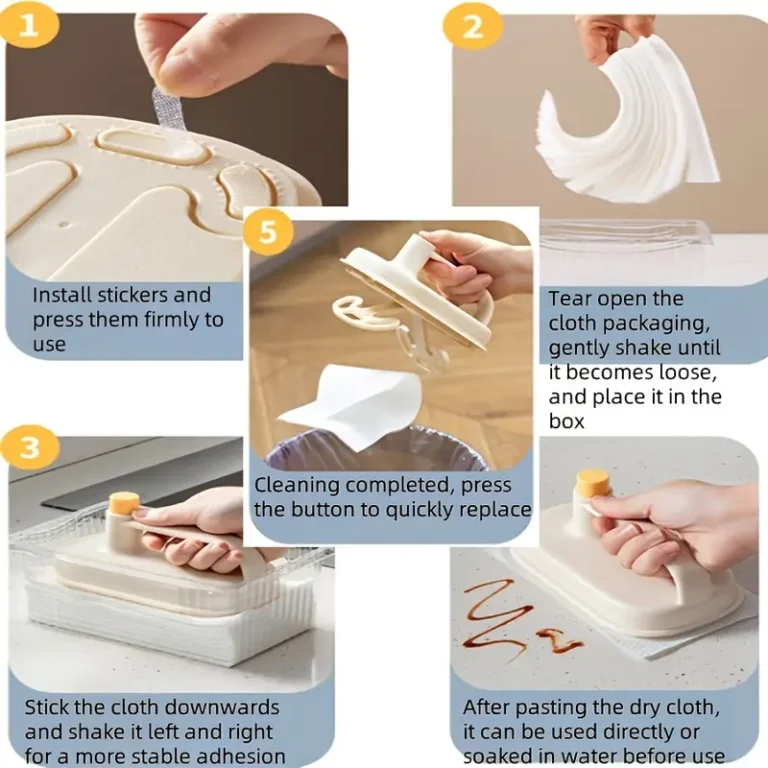 1

Install stickers and press them firmly to use

2

Tear open the cloth packaging, gently shake until it becomes loose, and place it in the box

5

Cleaning completed, press the button to quickly replace

3

Stick the cloth downwards and shake it left and right for a more stable adhesion

After pasting the dry cloth, it can be used directly or soaked in water before use