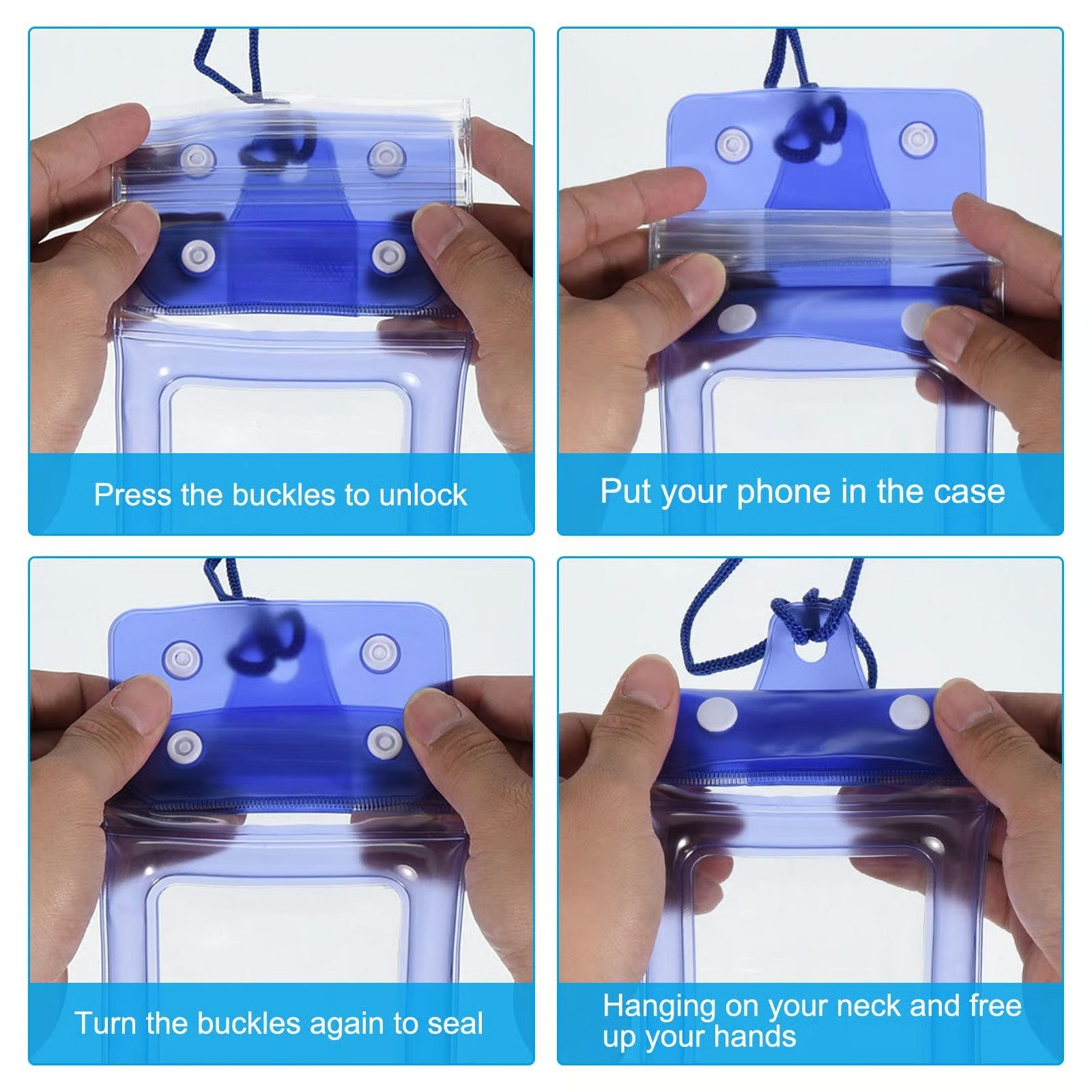 Press the buckles to unlock

Put your phone in the case

Turn the buckles again to seal

Hanging on your neck and free up your hands