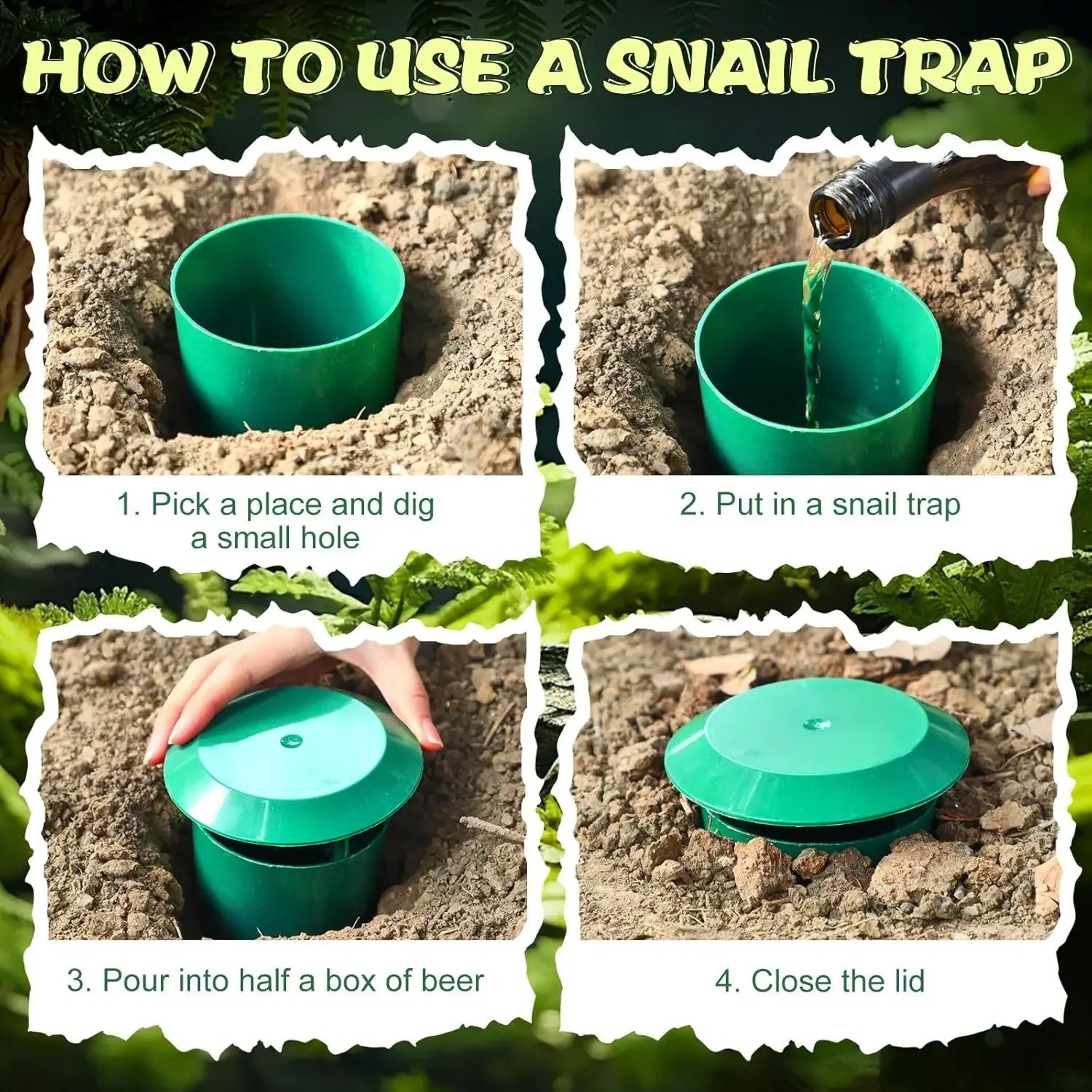 HOW TO USE A SNAIL TRAP

1. Pick a place and dig a small hole

2. Put in a snail trap

3. Pour into half a box of beer

4. Close the lid