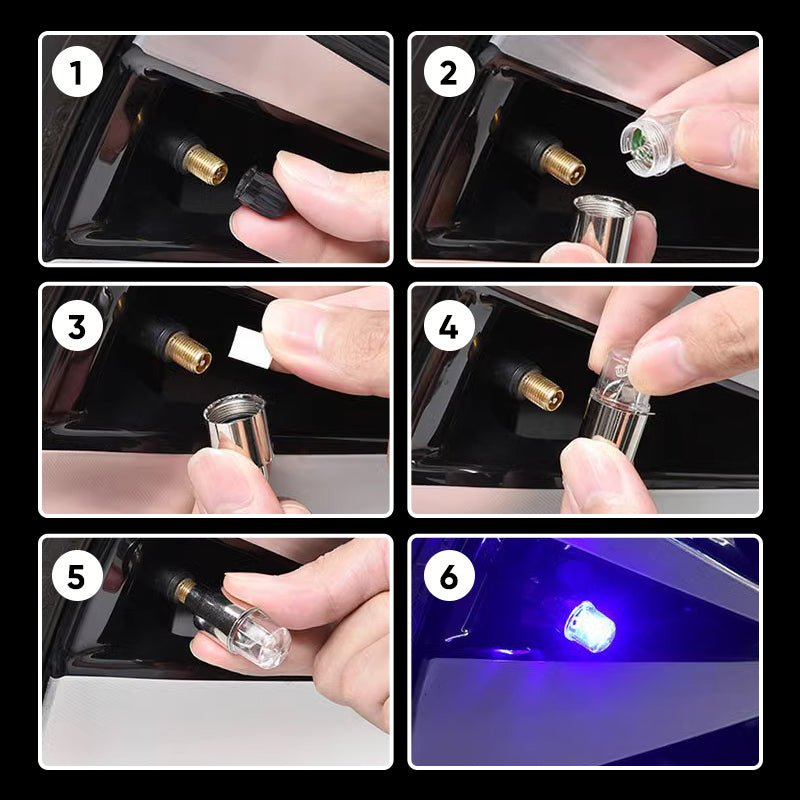 1

2

3

4

5

6