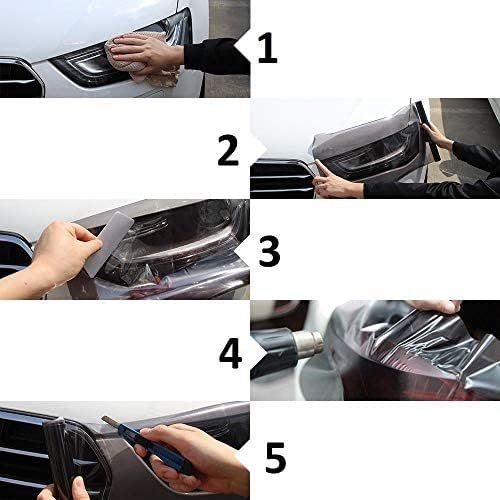 1

2

3

4

5