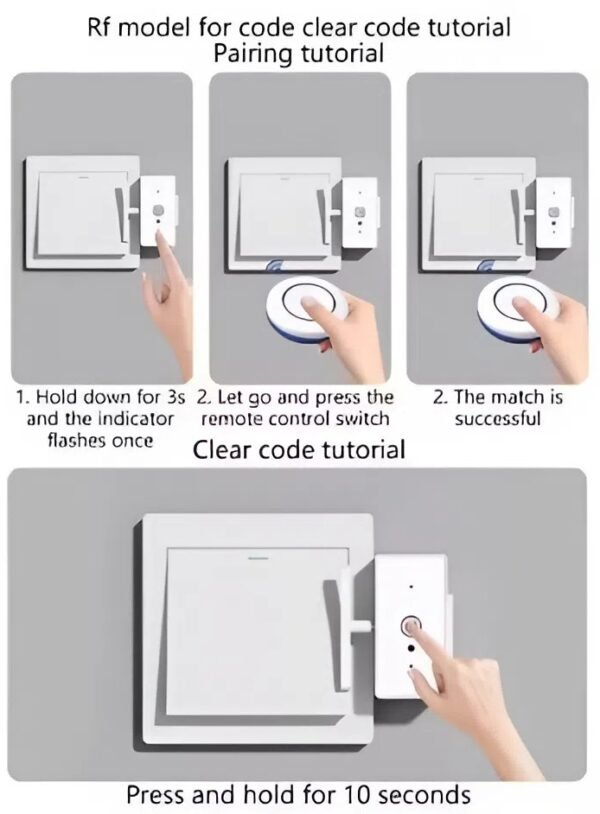 Rf model for code clear code tutorial
Pairing tutorial

1. Hold down for 3s and the indicator flashes once

2. Let go and press the remote control switch

2. The match is successful

Clear code tutorial

Press and hold for 10 seconds