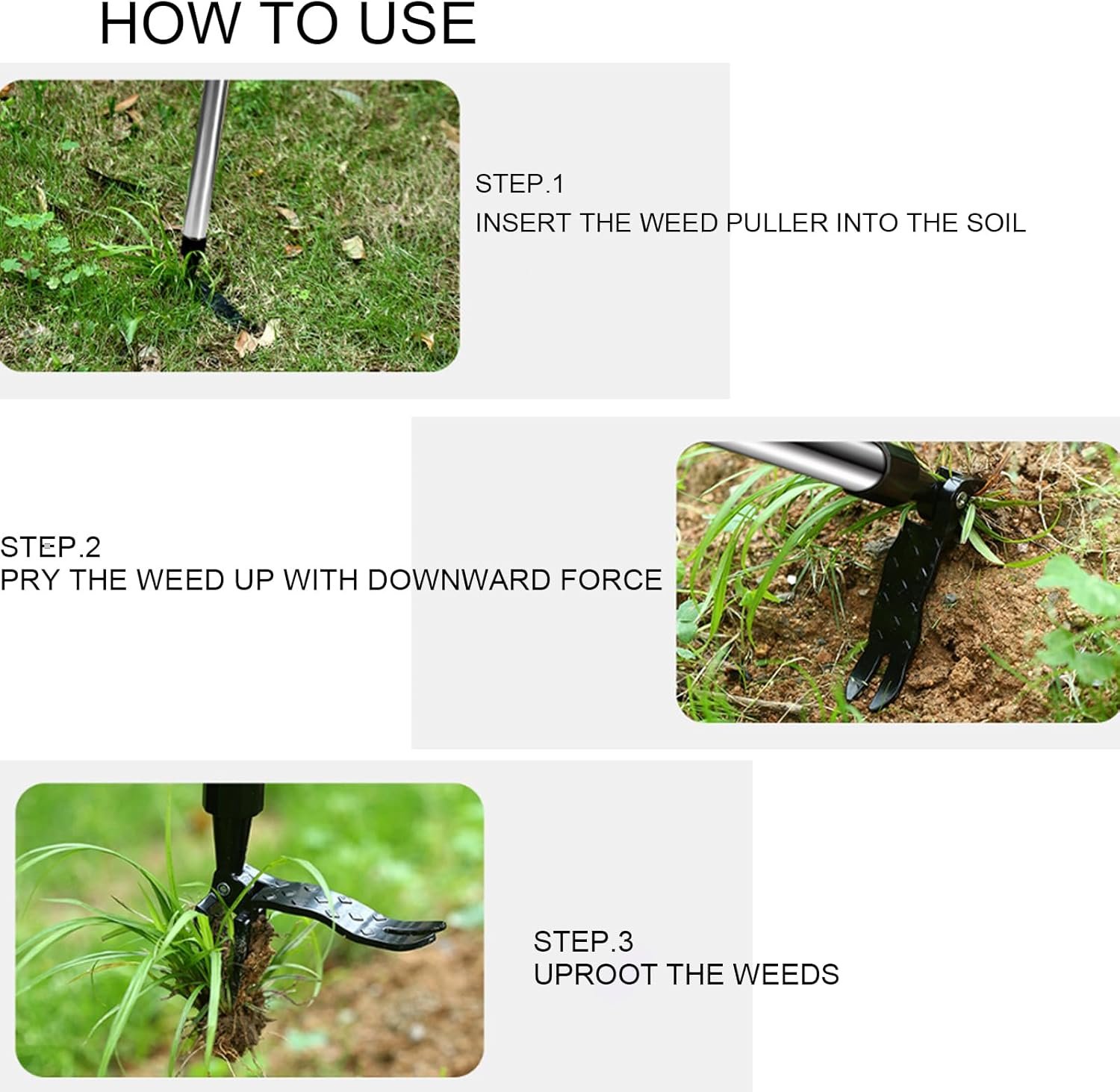 HOW TO USE

STEP.1
INSERT THE WEED PULLER INTO THE SOIL

STEP.2
PRY THE WEED UP WITH DOWNWARD FORCE

STEP.3
UPROOT THE WEEDS