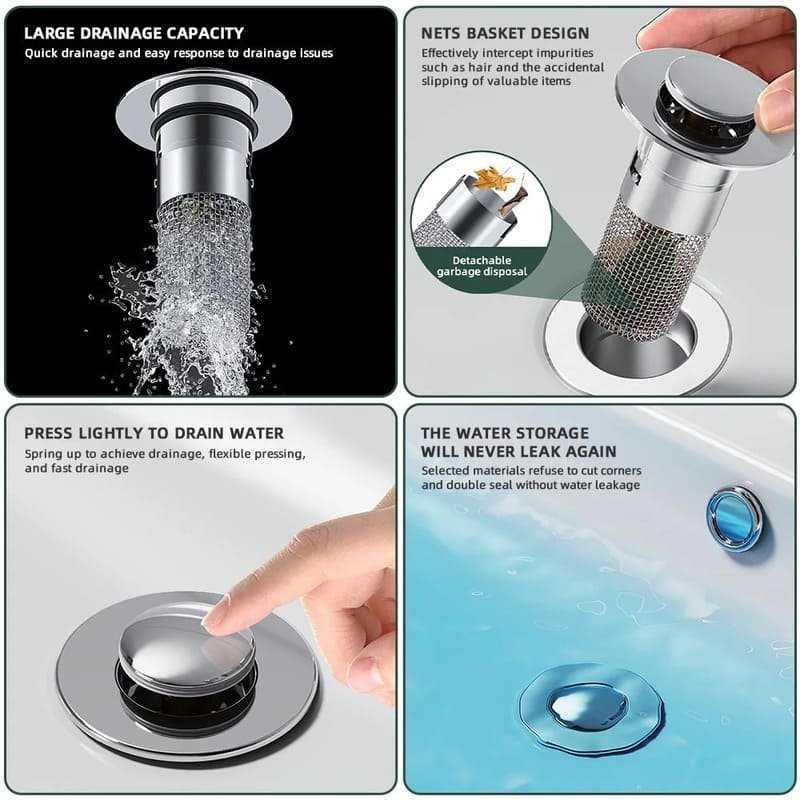 LARGE DRAINAGE CAPACITY
Quick drainage and easy response to drainage issues

NETS BASKET DESIGN
Effectively intercept impurities such as hair and the accidental slipping of valuable items

Detachable garbage disposal

PRESS LIGHTLY TO DRAIN WATER
Spring up to achieve drainage, flexible pressing, and fast drainage

THE WATER STORAGE WILL NEVER LEAK AGAIN
Selected materials refuse to cut corners and double seal without water leakage