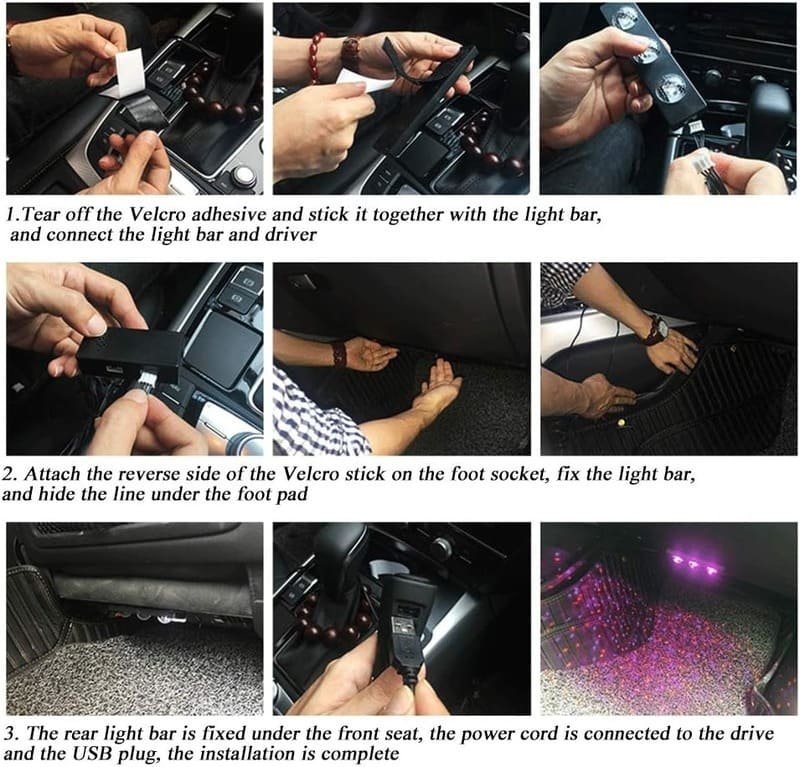 1.Tear off the Velcro adhesive and stick it together with the light bar, and connect the light bar and driver

2. Attach the reverse side of the Velcro stick on the foot socket, fix the light bar, and hide the line under the foot pad

3. The rear light bar is fixed under the front seat, the power cord is connected to the drive and the USB plug, the installation is complete