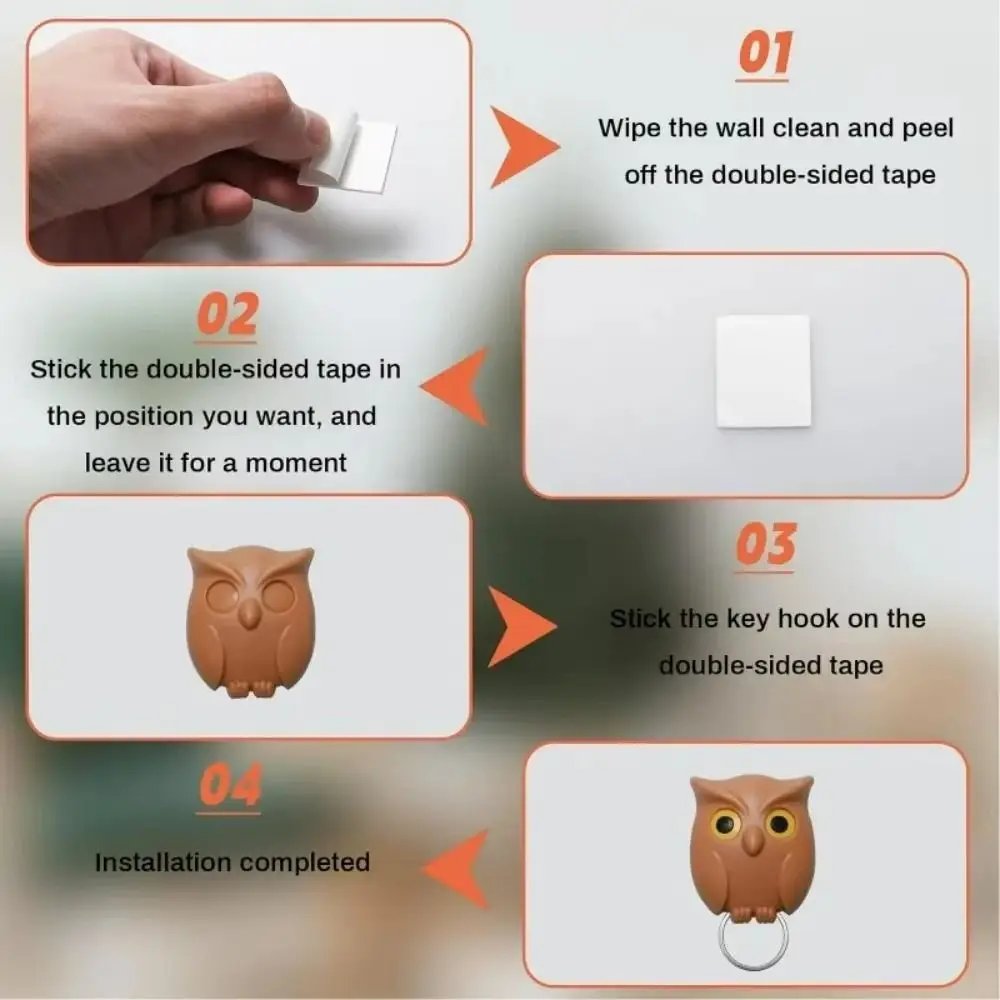 01

Wipe the wall clean and peel off the double-sided tape

02

Stick the double-sided tape in the position you want, and leave it for a moment

03

Stick the key hook on the double-sided tape

04

Installation completed