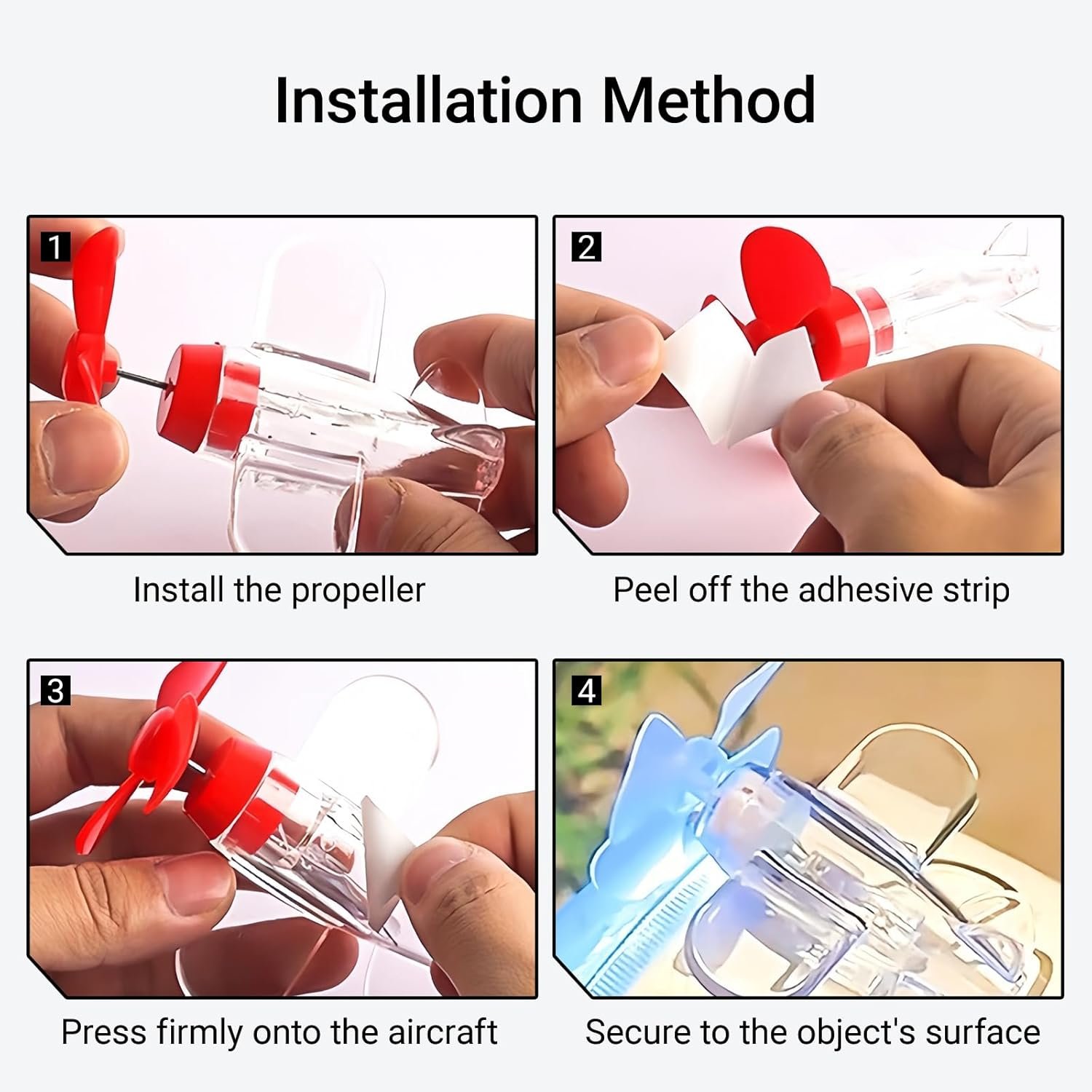 Installation Method

1

Install the propeller

2

Peel off the adhesive strip

3

Press firmly onto the aircraft

4

Secure to the object's surface