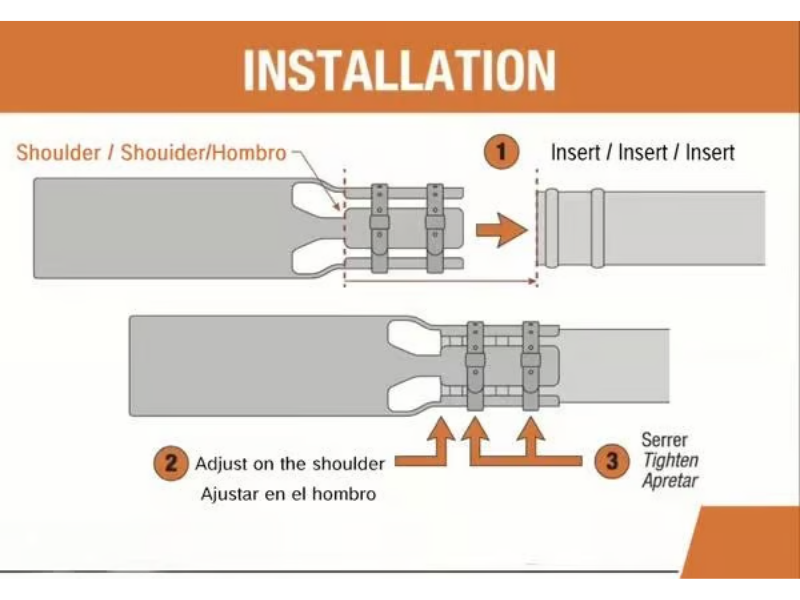 INSTALLATION

Shoulder / Shouider/Hombro

1 Insert / Insert / Insert

2 Adjust on the shoulder
Ajustar en el hombro

3 Serrer
Tighten
Apretar