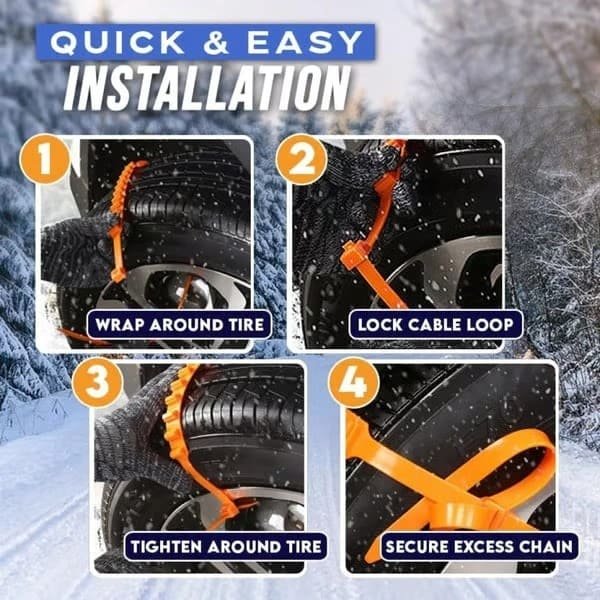 QUICK & EASY
INSTALLATION

1
WRAP AROUND TIRE

2
LOCK CABLE LOOP

3
TIGHTEN AROUND TIRE

4
SECURE EXCESS CHAIN