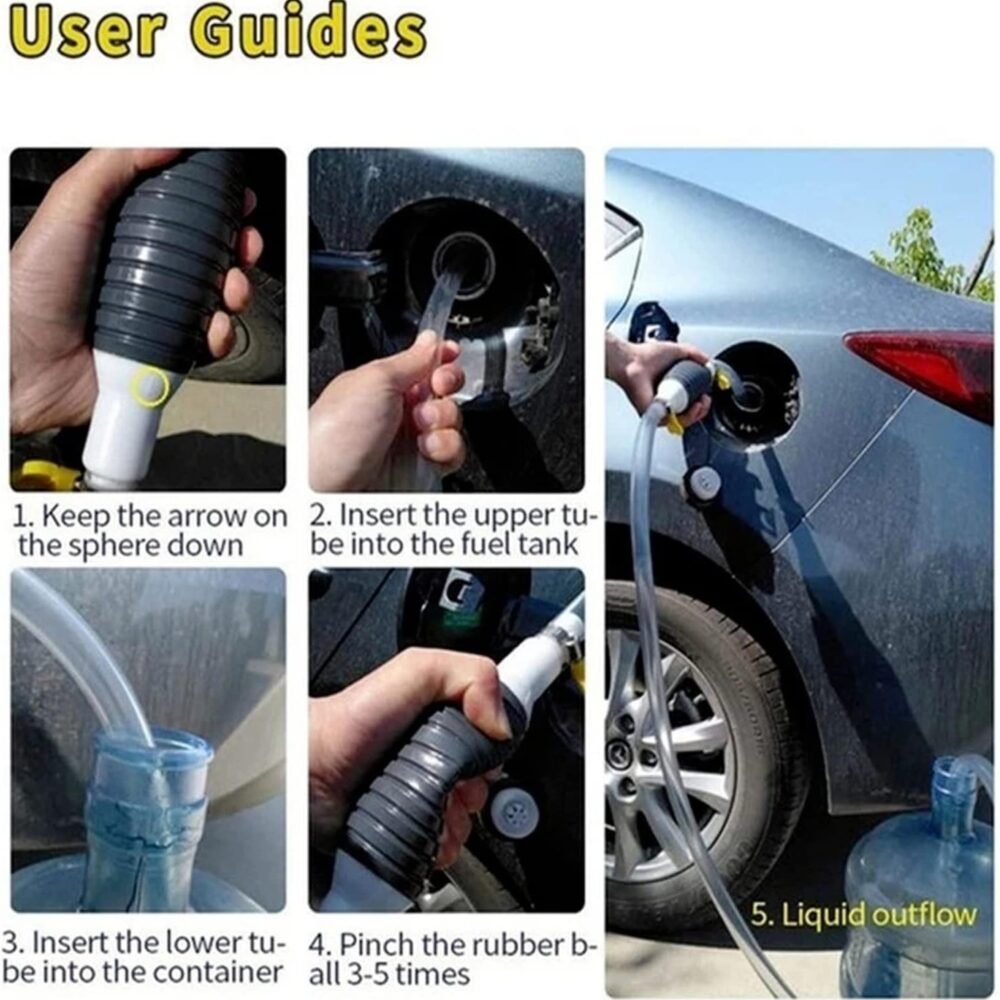 User Guides

1. Keep the arrow on the sphere down

2. Insert the upper tube into the fuel tank

3. Insert the lower tube into the container

4. Pinch the rubber ball 3-5 times

5. Liquid outflow