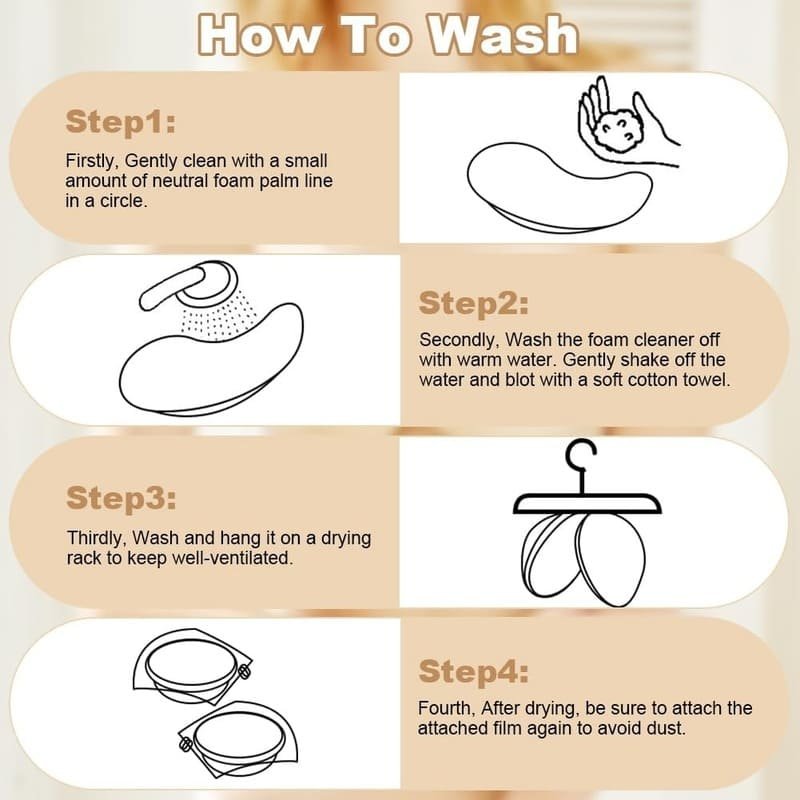 How To Wash

Step1:

Firstly, Gently clean with a small amount of neutral foam palm line in a circle.

Step2:

Secondly, Wash the foam cleaner off with warm water. Gently shake off the water and blot with a soft cotton towel.

Step3:

Thirdly, Wash and hang it on a drying rack to keep well-ventilated.

Step4:

Fourth, After drying, be sure to attach the attached film again to avoid dust.