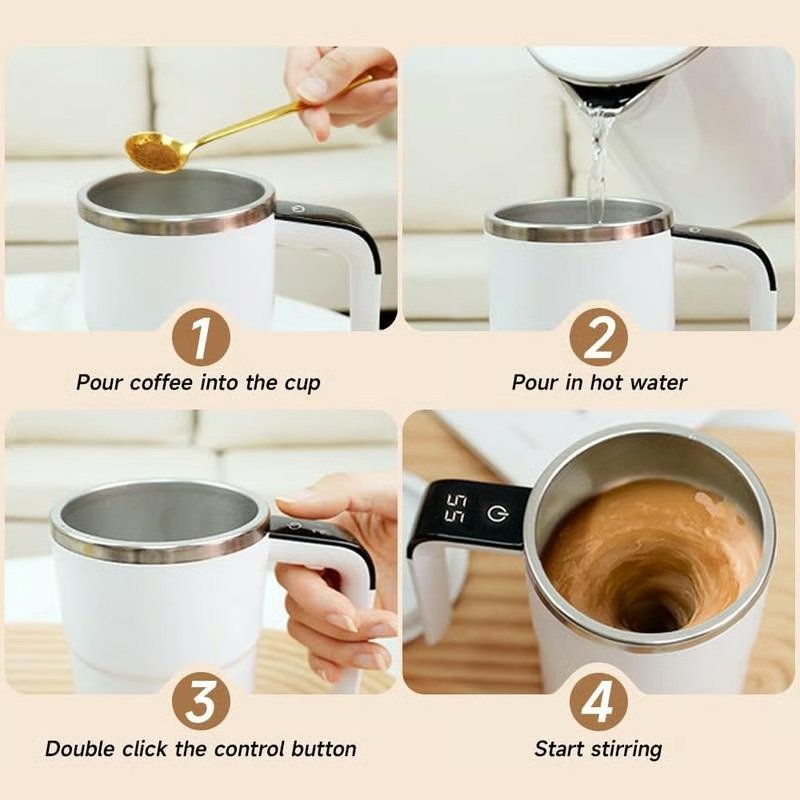 1
Pour coffee into the cup

2
Pour in hot water

3
Double click the control button

55

4
Start stirring