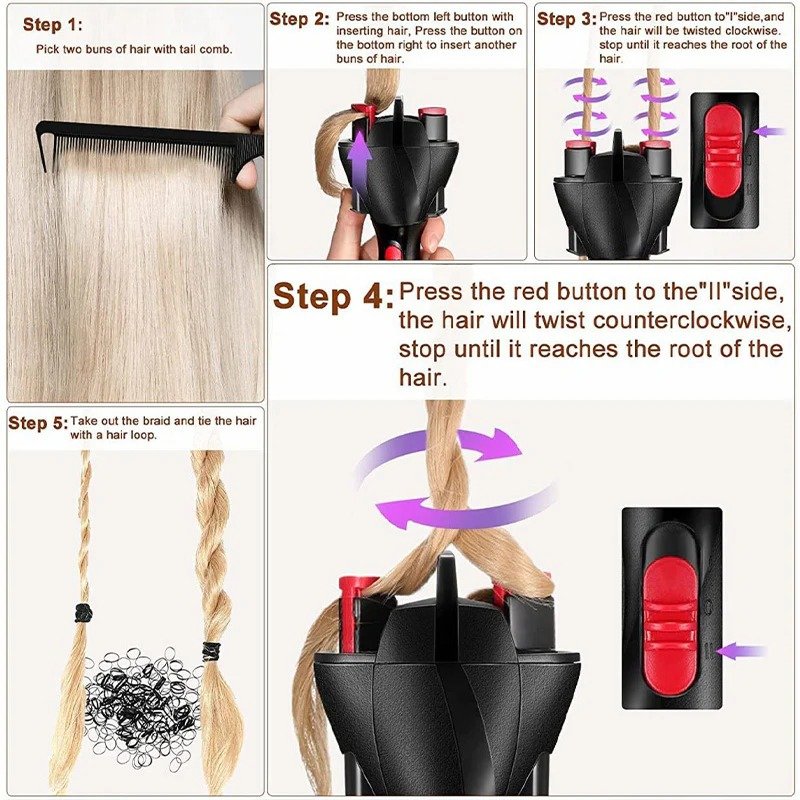 Step 1:
Pick two buns of hair with tail comb.

Step 2: Press the bottom left button with inserting hair, Press the button on the bottom right to insert another buns of hair.

Step 3: Press the red button to"I"side,and the hair will be twisted clockwise. stop until it reaches the root of the hair.

Step 4: Press the red button to the"II"side, the hair will twist counterclockwise, stop until it reaches the root of the hair.

Step 5: Take out the braid and tie the hair with a hair loop.