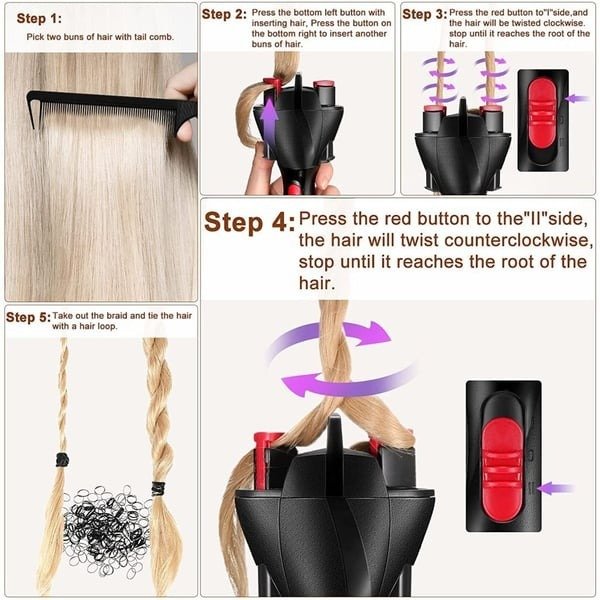 Step 1:
Pick two buns of hair with tail comb.

Step 2: Press the bottom left button with inserting hair, Press the button on the bottom right to insert another buns of hair.

Step 3: Press the red button to"I"side,and the hair will be twisted clockwise. stop until it reaches the root of the hair.

Step 4: Press the red button to the"II"side, the hair will twist counterclockwise, stop until it reaches the root of the hair.

Step 5: Take out the braid and tie the hair with a hair loop.